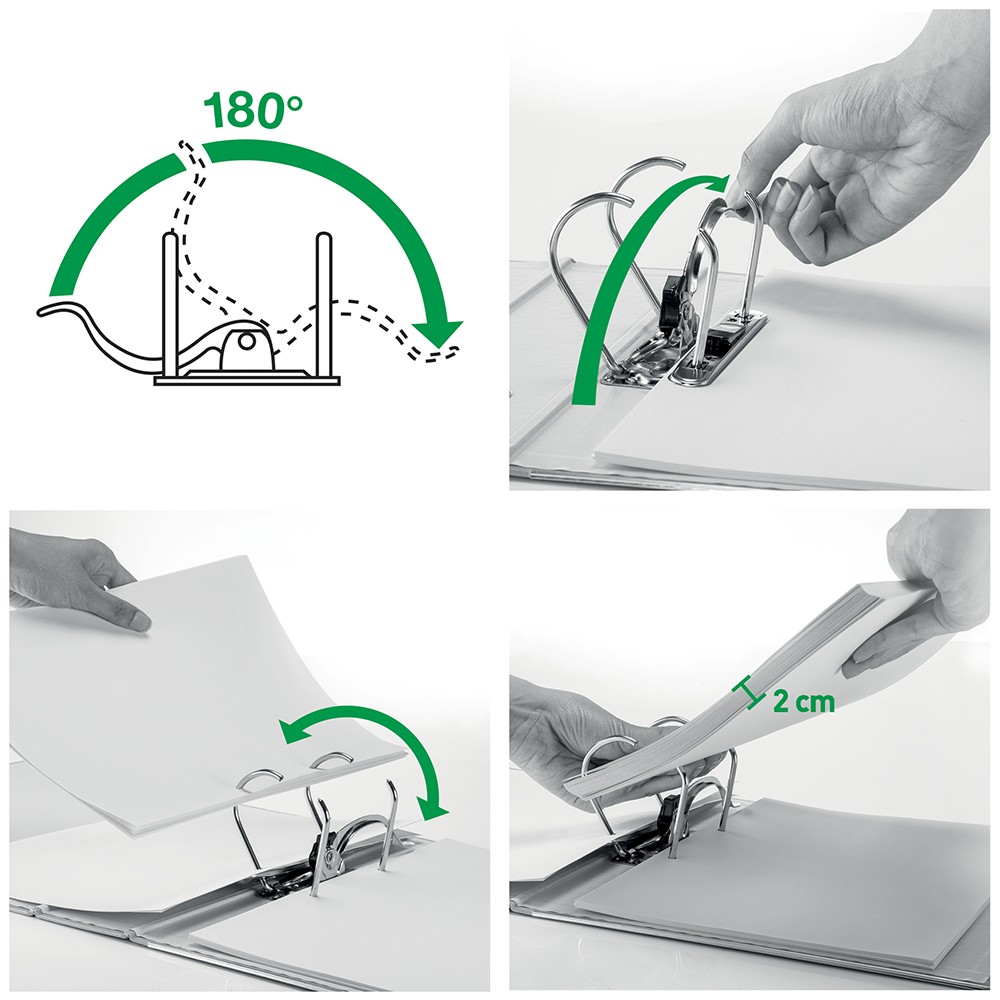 180°

2 cm